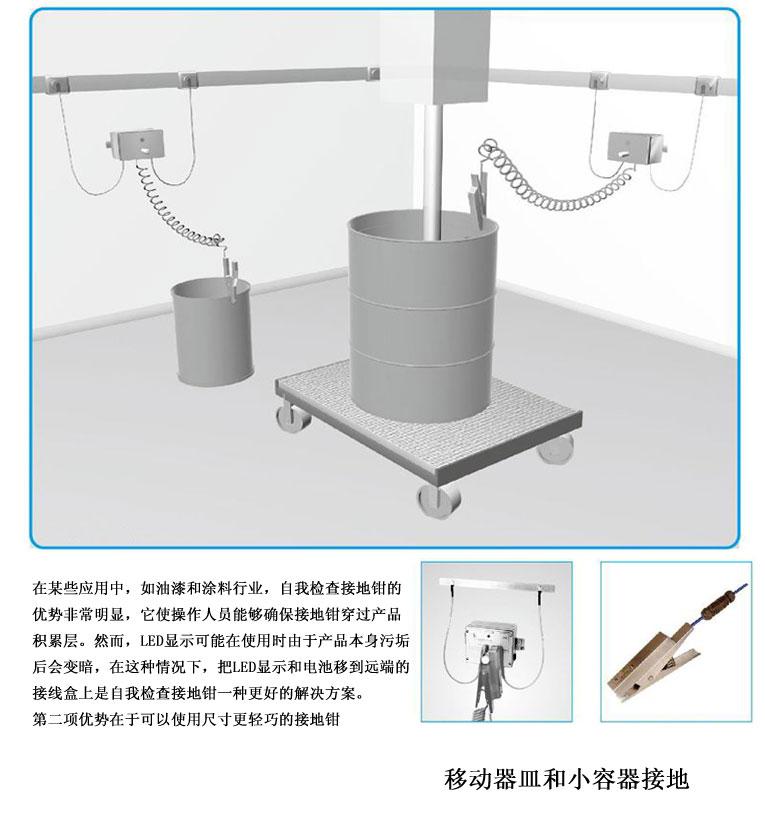 在某些应用中，如油漆和涂料行业，自我检查接地钳的优势非常明显，它使操作人员能够确保接地钳穿过产品积累层。然而，LED显示可能在使用时由于产品本身污垢后会变暗，在这种情况下，把LED显示和电池移到远端的接线盒上是自我检查接地钳一种更好的解决方案。
第二项优势在于可以使用尺寸更轻巧的接地钳

移动器皿和小容器接地